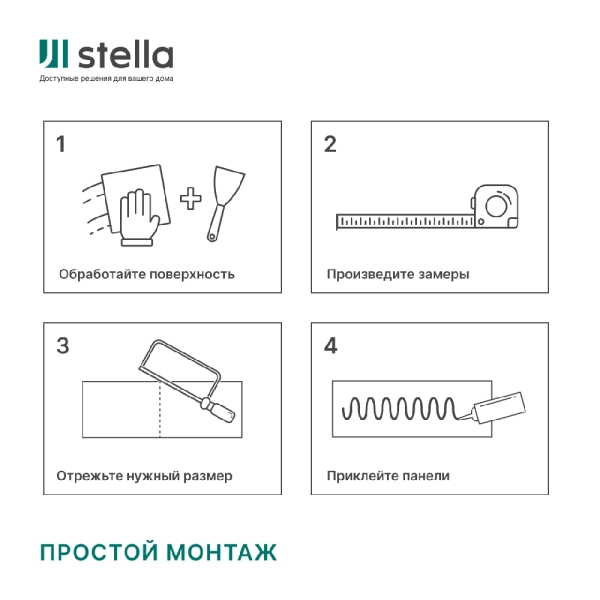 stella
Доступные решения для вашего дома

1

Обработайте поверхность

2

Произведите замеры

3

Отрежьте нужный размер

4

Приклейте панели

ПРОСТОЙ МОНТАЖ