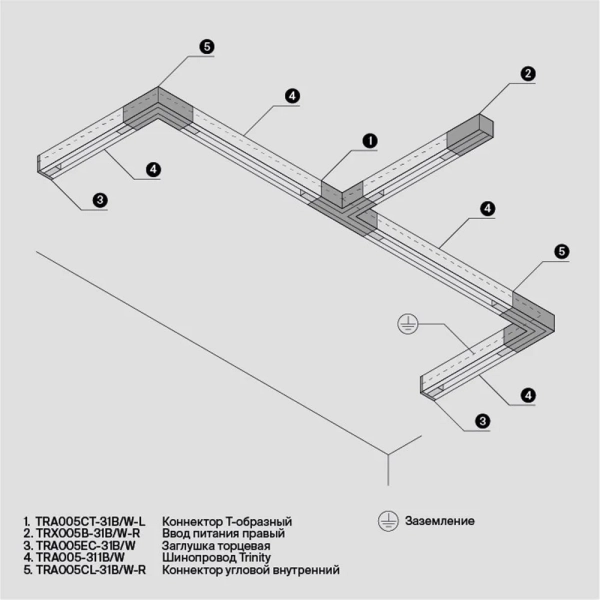 5
4
2
1
4
3
4
5
4
3

1. TRA005CT-31B/W-L Коннектор Т-образный
2. TRX005B-31B/W-R Ввод питания правый
3. TRA005EC-31B/W Заглушка торцевая
4. TRA005-311B/W Шинопровод Trinity
5. TRA005CL-31B/W-R Коннектор угловой внутренний

Заземление