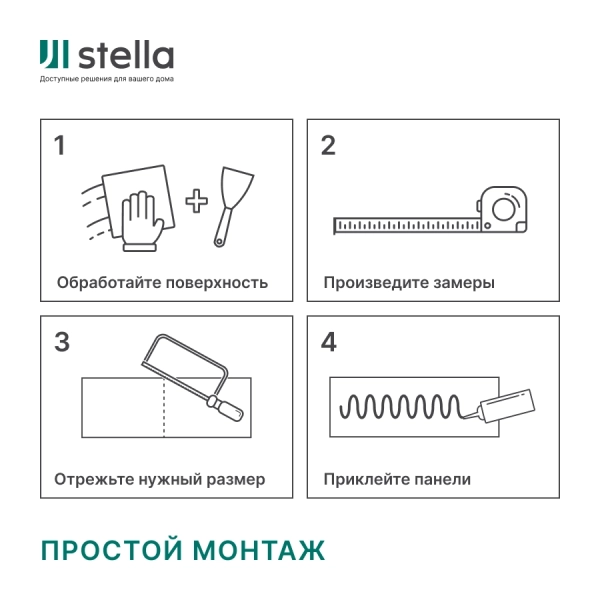 stella
Доступные решения для вашего дома

1
Обработайте поверхность

2
Произведите замеры

3
Отрежьте нужный размер

4
Приклейте панели

ПРОСТОЙ МОНТАЖ