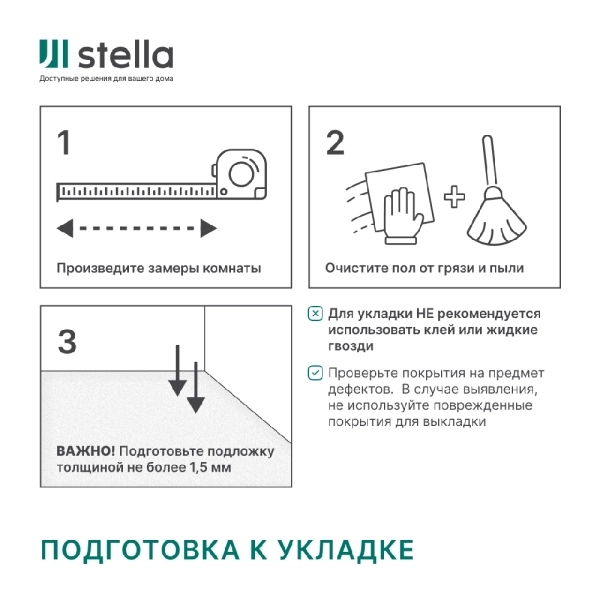 stella
Доступные решения для вашего дома

1

Произведите замеры комнаты

2

Очистите пол от грязи и пыли

3

ВАЖНО! Подготовьте подложку толщиной не более 1,5 мм

Для укладки НЕ рекомендуется использовать клей или жидкие гвозди

Проверьте покрытия на предмет дефектов. В случае выявления, не используйте поврежденные покрытия для выкладки

ПОДГОТОВКА К УКЛАДКЕ