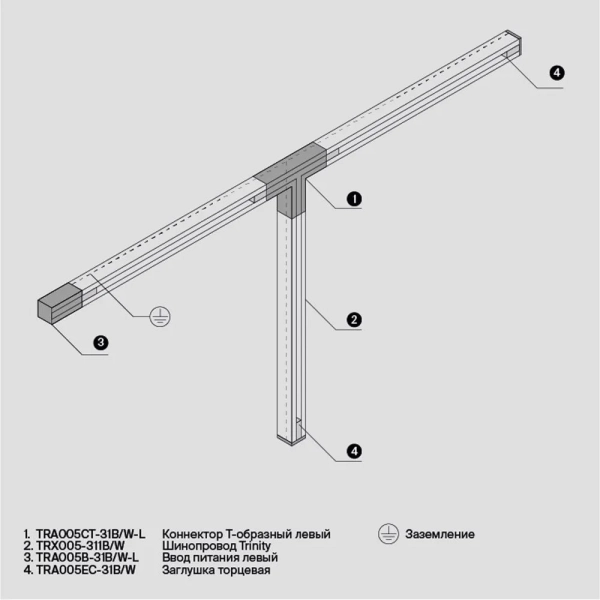 4

1

2

3

4

1. TRA005CT-31B/W-L Коннектор Т-образный левый
2. TRX005-311B/W Шинопровод Trinity
3. TRA005B-31B/W-L Ввод питания левый
4. TRA005EC-31B/W Заглушка торцевая

Заземление