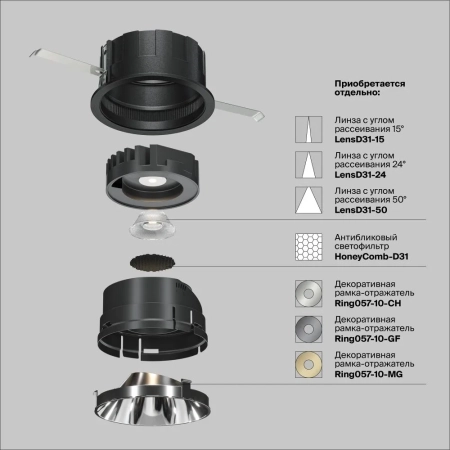 Приобретается отдельно:

Линза с углом рассеивания 15°
LensD31-15

Линза с углом рассеивания 24°
LensD31-24

Линза с углом рассеивания 50°
LensD31-50

Антибликовый светофильтр
HoneyComb-D31

Декоративная рамка-отражатель
Ring057-10-CH

Декоративная рамка-отражатель
Ring057-10-GF

Декоративная рамка-отражатель
Ring057-10-MG