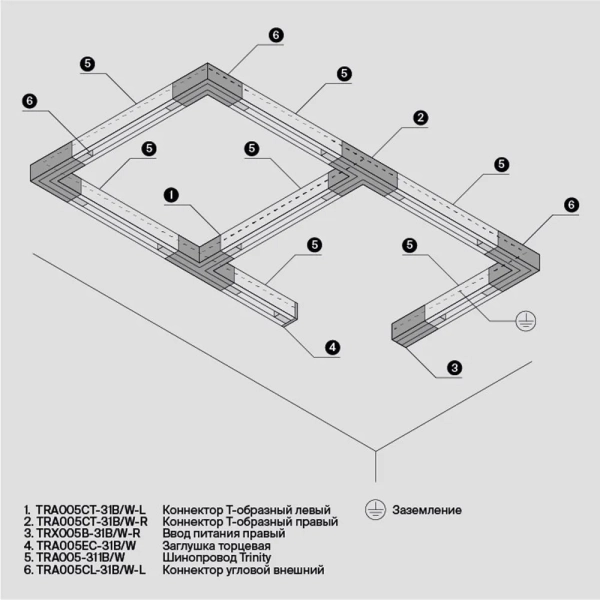 6
5
5
6
2
5
5
5
1
6
5
5
4
3

1. TRA005CT-31B/W-L Коннектор Т-образный левый
2. TRA005CT-31B/W-R Коннектор Т-образный правый
3. TRX005B-31B/W-R Ввод питания правый
4. TRA005EC-31B/W Заглушка торцевая
5. TRA005-311B/W Шинопровод Trinity
6. TRA005CL-31B/W-L Коннектор угловой внешний

Заземление